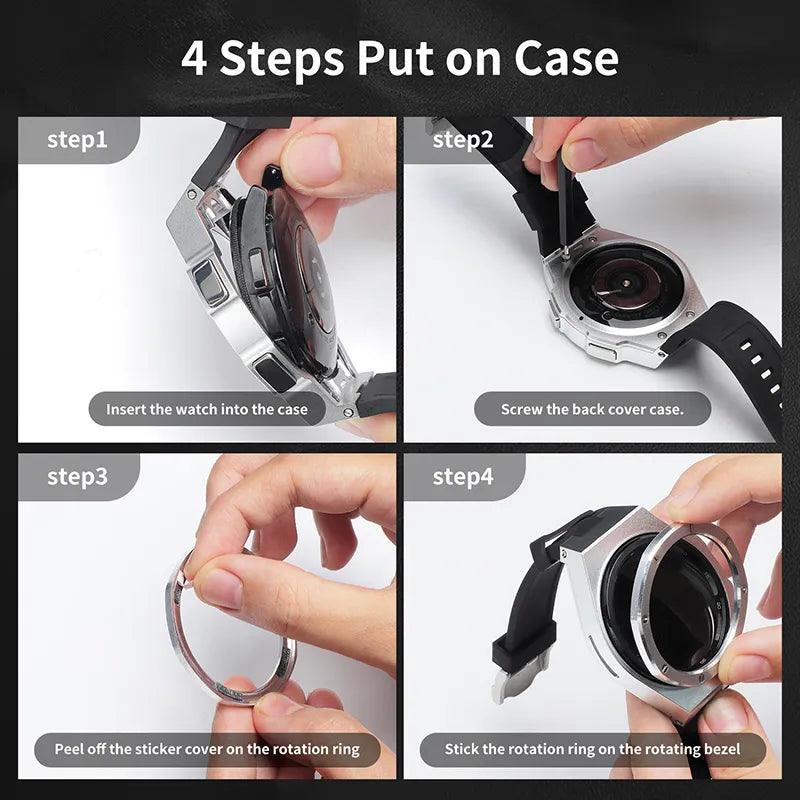 4 Steps Put on Case

step1

Insert the watch into the case

step2

Screw the back cover case.

step3

Peel off the sticker cover on the rotation ring

step4

Stick the rotation ring on the rotating bezel